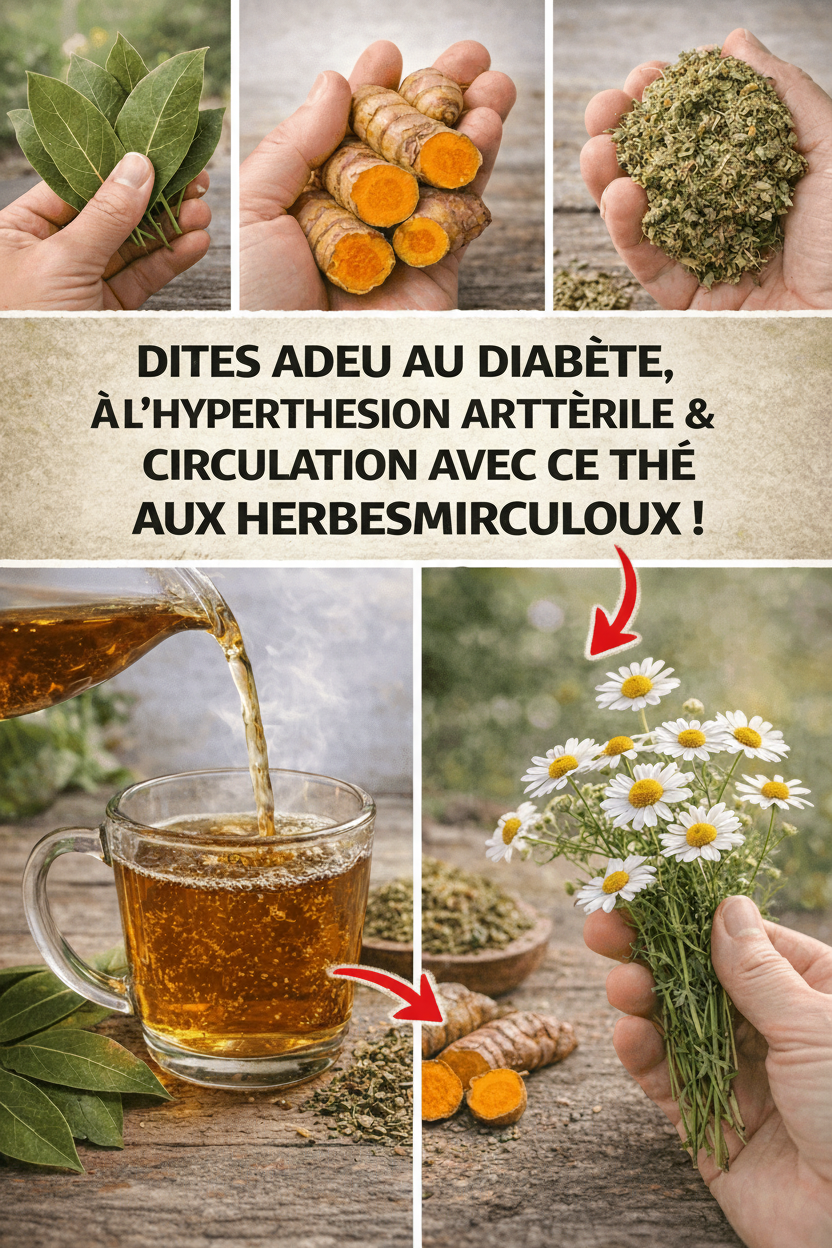 DITES ADEU AU DIABÈTE, À L'HYPERTHESION ARTTÈRILE & CIRCULATION AVEC CE THÉ AUX HERBESMIRCULOUX !