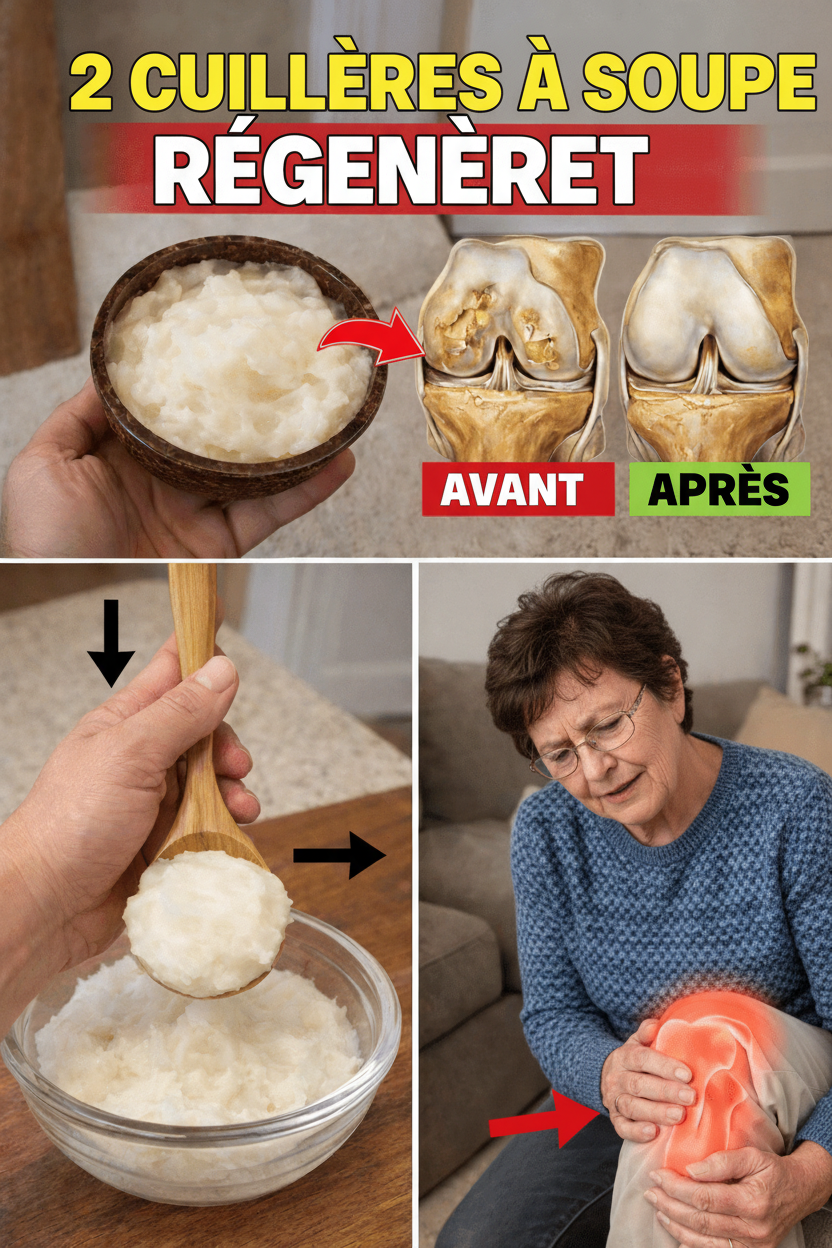 2 CUILLÈRES À SOUPE
RÉGENÈRET
AVANT
APRÈS