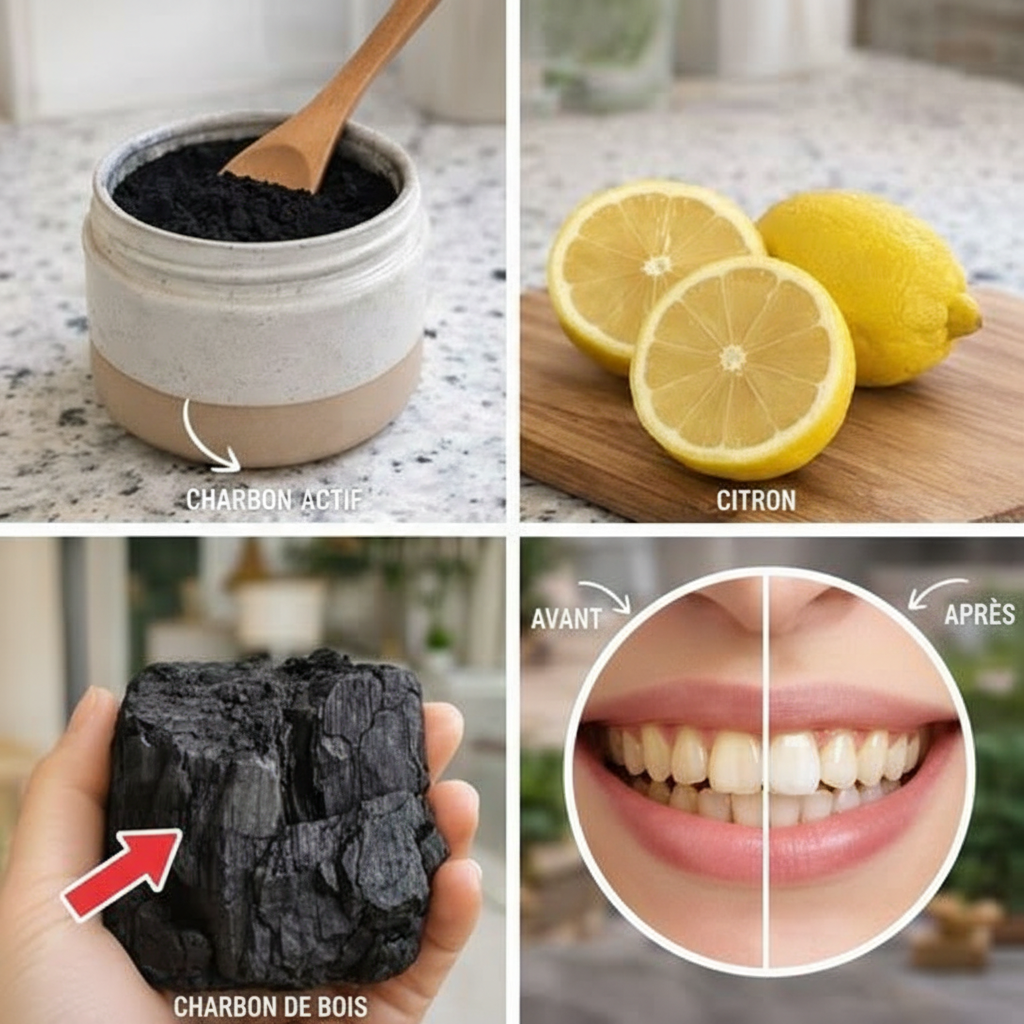 CHARBON ACTIF

CITRON

CHARBON DE BOIS

AVANT

APRÈS