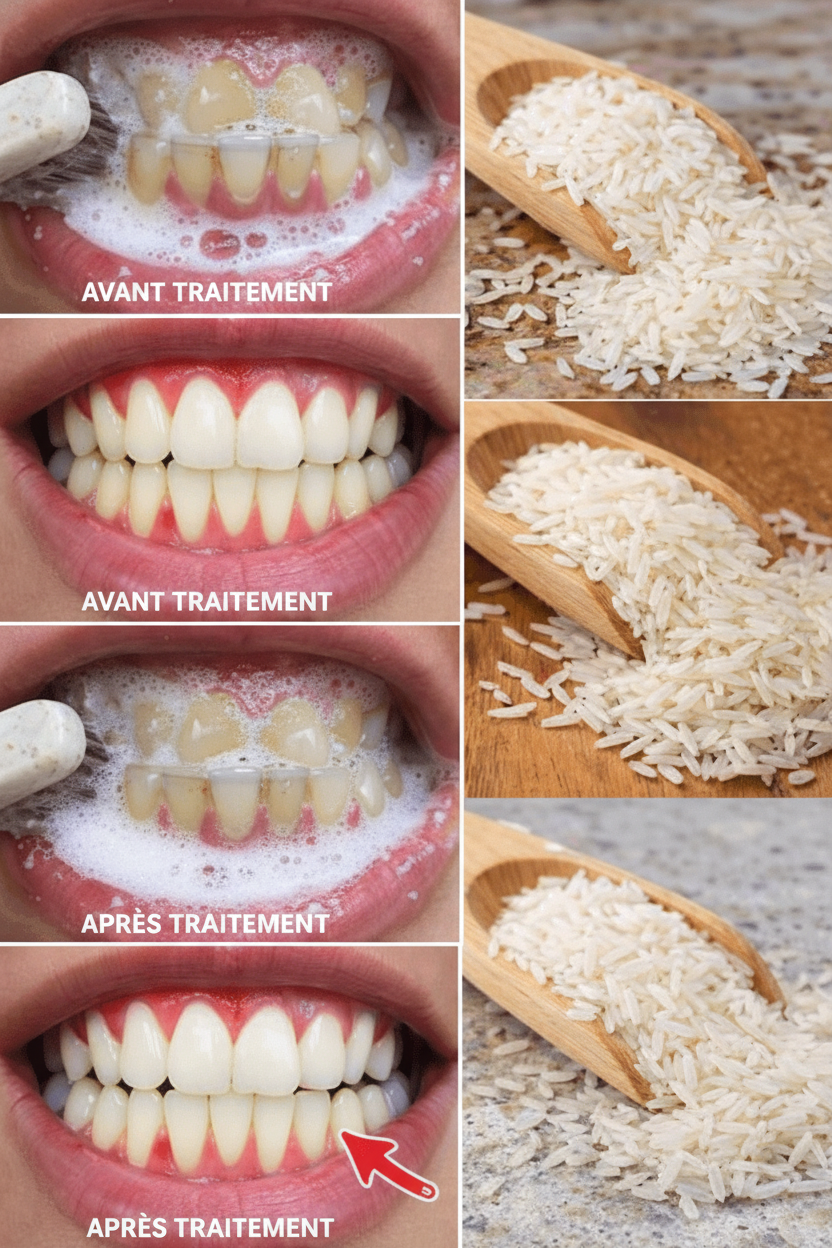 AVANT TRAITEMENT

AVANT TRAITEMENT

APRÈS TRAITEMENT

APRÈS TRAITEMENT