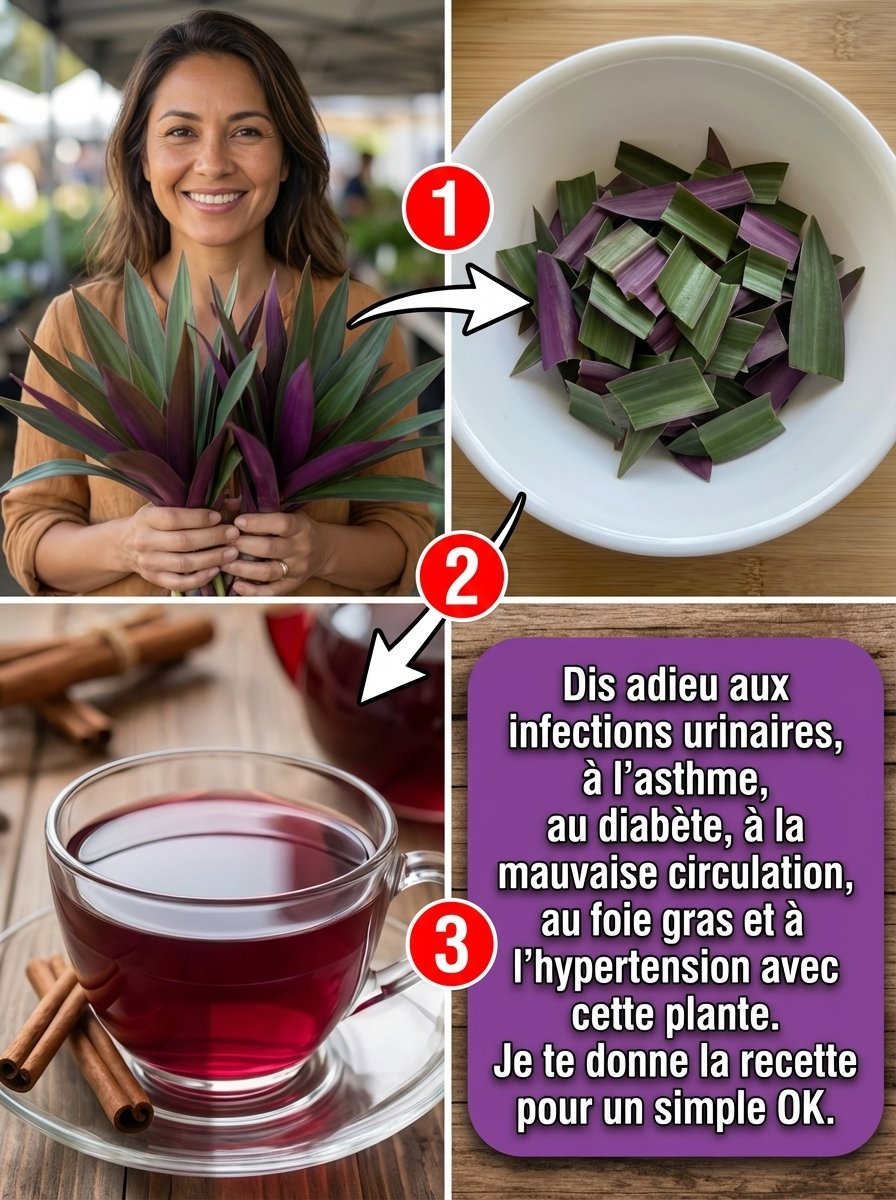 1

2

3

Dis adieu aux infections urinaires, à l'asthme, au diabète, à la mauvaise circulation, au foie gras et à l'hypertension avec cette plante. Je te donne la recette pour un simple OK.