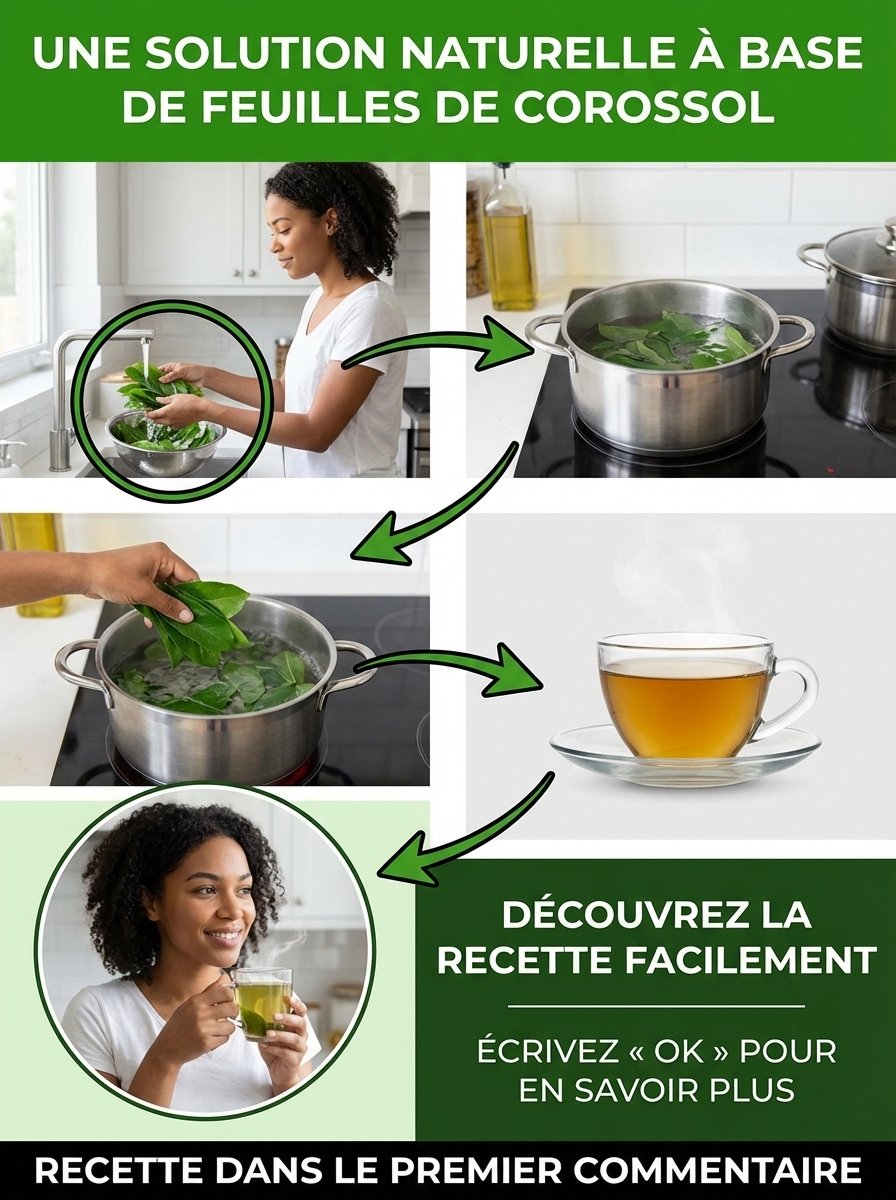 UNE SOLUTION NATURELLE À BASE DE FEUILLES DE COROSSOL

DÉCOUVREZ LA RECETTE FACILEMENT

ÉCRIVEZ « OK » POUR EN SAVOIR PLUS

RECETTE DANS LE PREMIER COMMENTAIRE