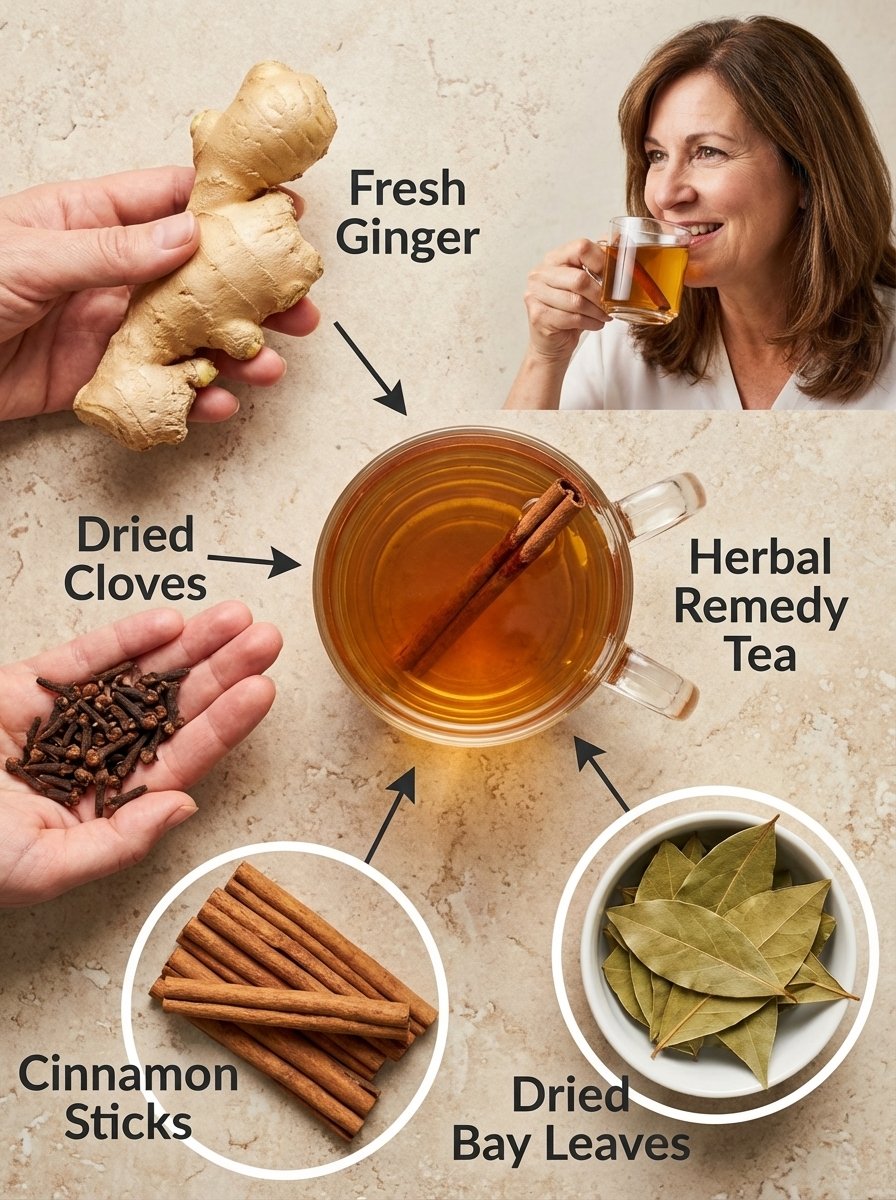 Fresh Ginger

Dried Cloves

Herbal Remedy Tea

Cinnamon Sticks

Dried Bay Leaves