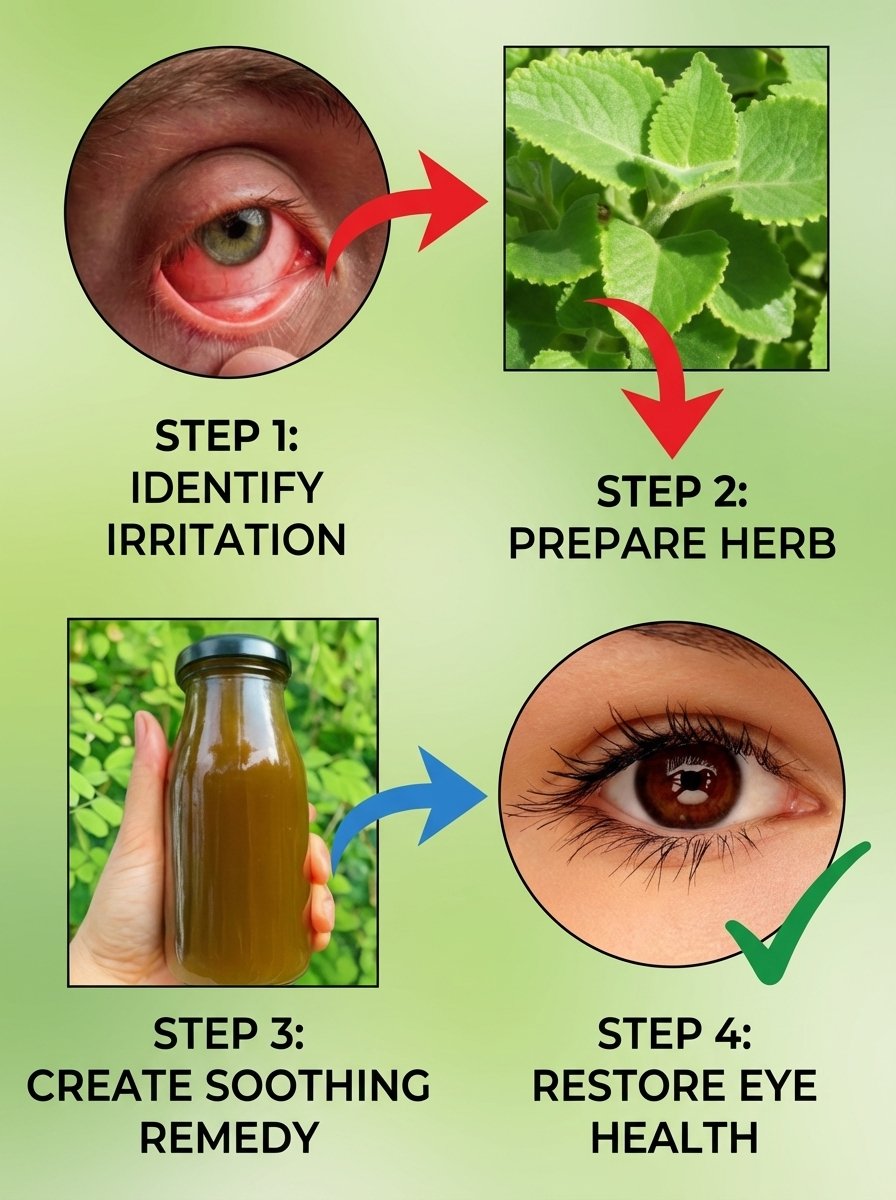 STEP 1:
IDENTIFY
IRRITATION

STEP 2:
PREPARE HERB

STEP 3:
CREATE SOOTHING
REMEDY

STEP 4:
RESTORE EYE
HEALTH