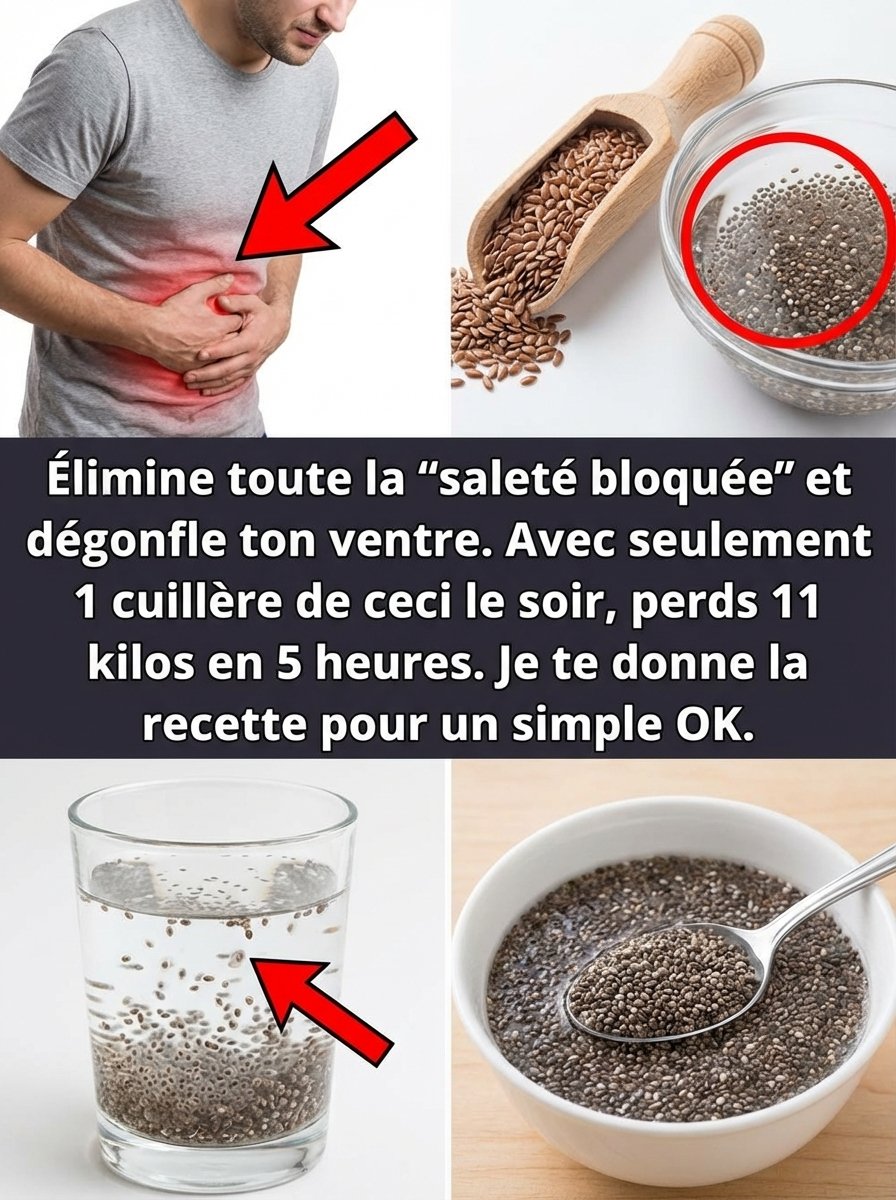 Élimine toute la “saleté bloquée” et dégonfle ton ventre. Avec seulement 1 cuillère de ceci le soir, perds 11 kilos en 5 heures. Je te donne la recette pour un simple OK.