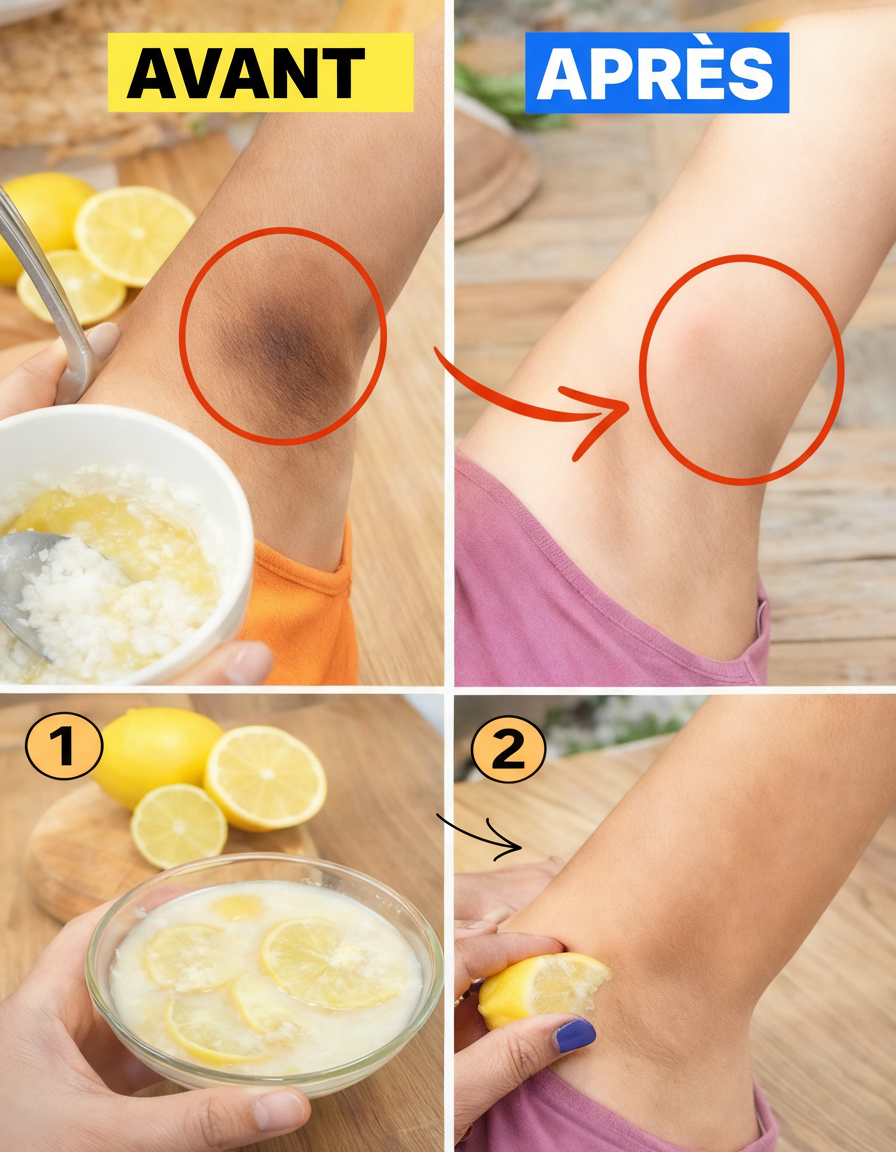 AVANT

APRÈS

1

2