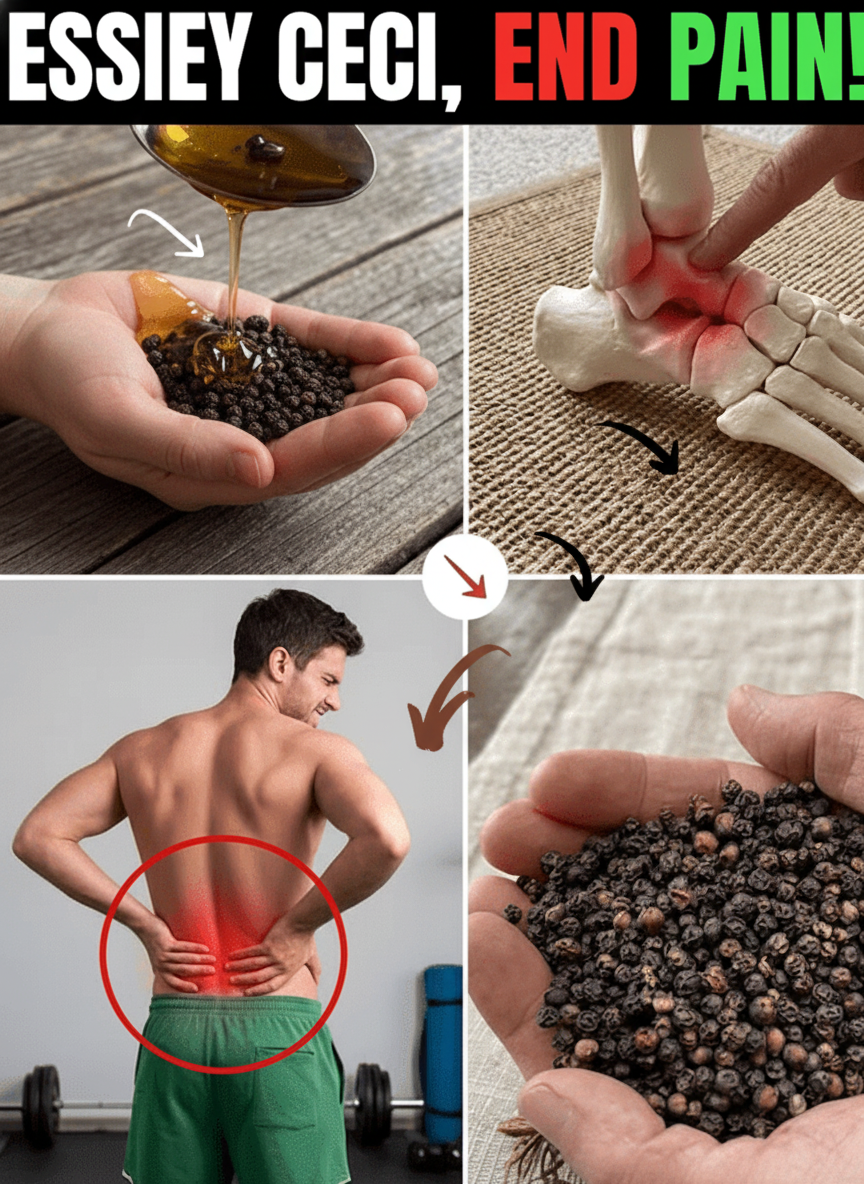 ESSIEY CECI, END PAIN!