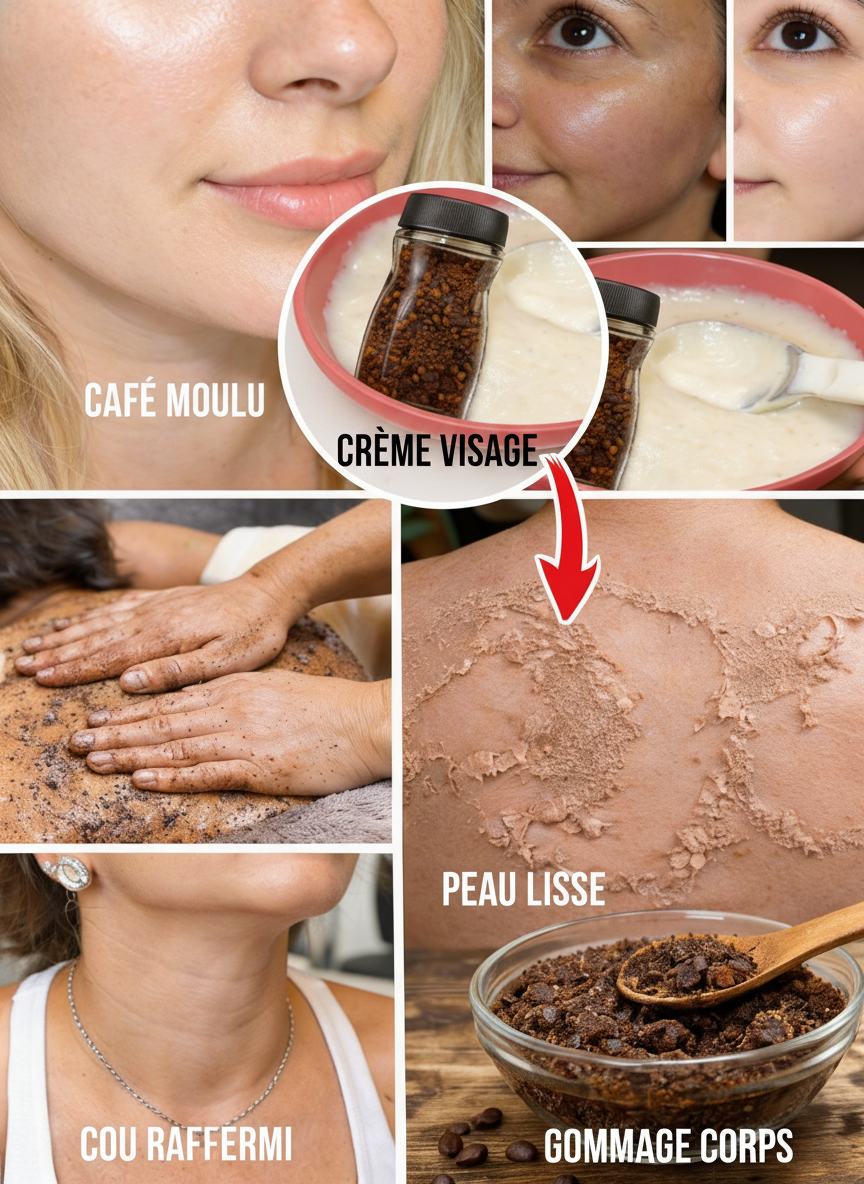 CAFÉ MOULU

CRÈME VISAGE

PEAU LISSE

COU RAFFERMI

GOMMAGE CORPS