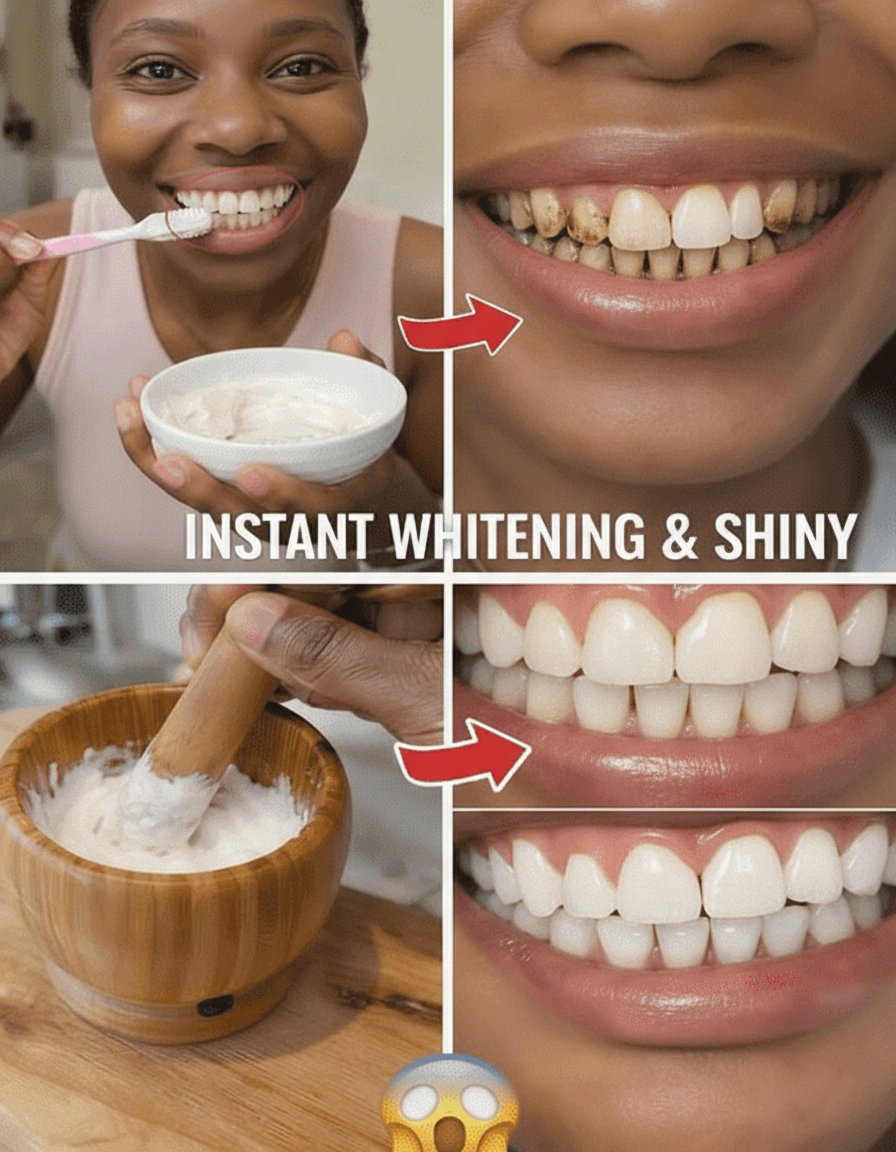 INSTANT WHITENING & SHINY