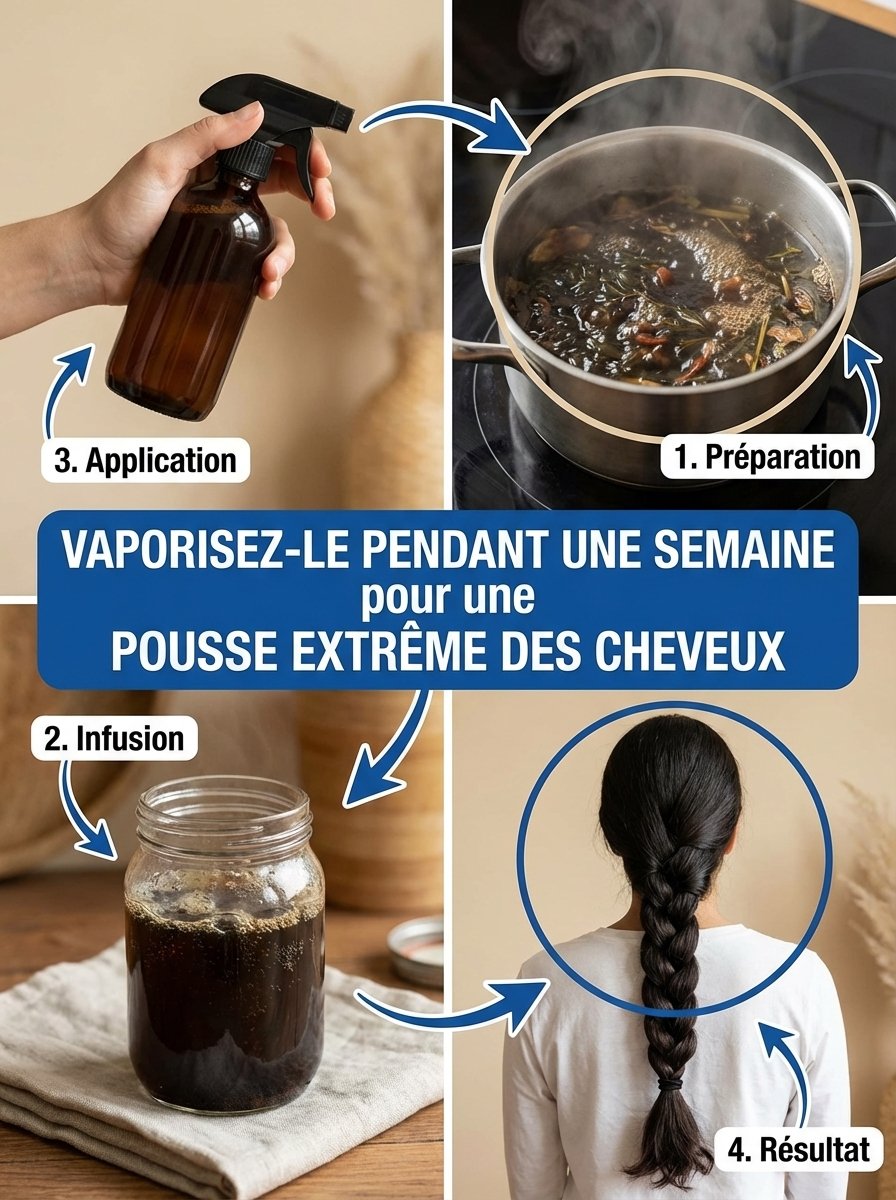 3. Application

1. Préparation

VAPORISEZ-LE PENDANT UNE SEMAINE
pour une
POUSSE EXTRÊME DES CHEVEUX

2. Infusion

4. Résultat