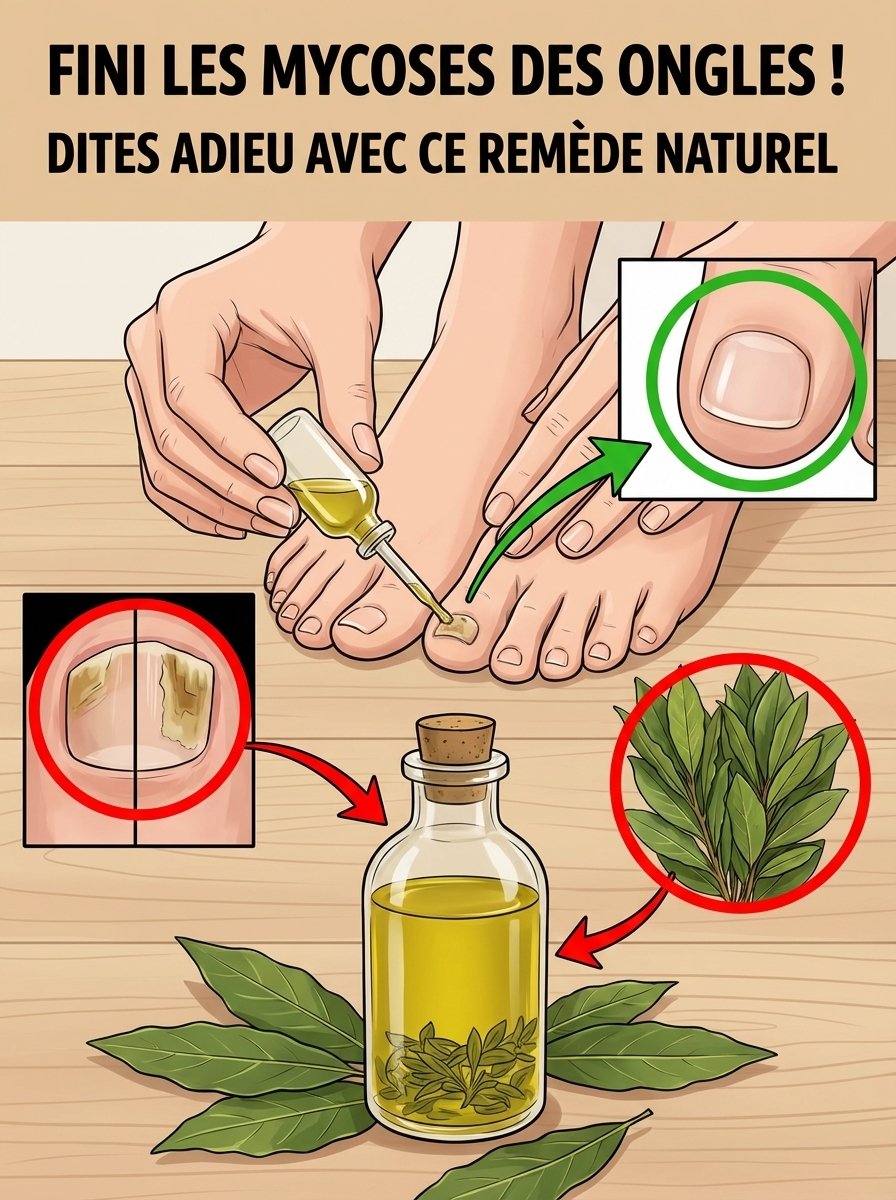 FINI LES MYCOSES DES ONGLES !
DITES ADIEU AVEC CE REMÈDE NATUREL